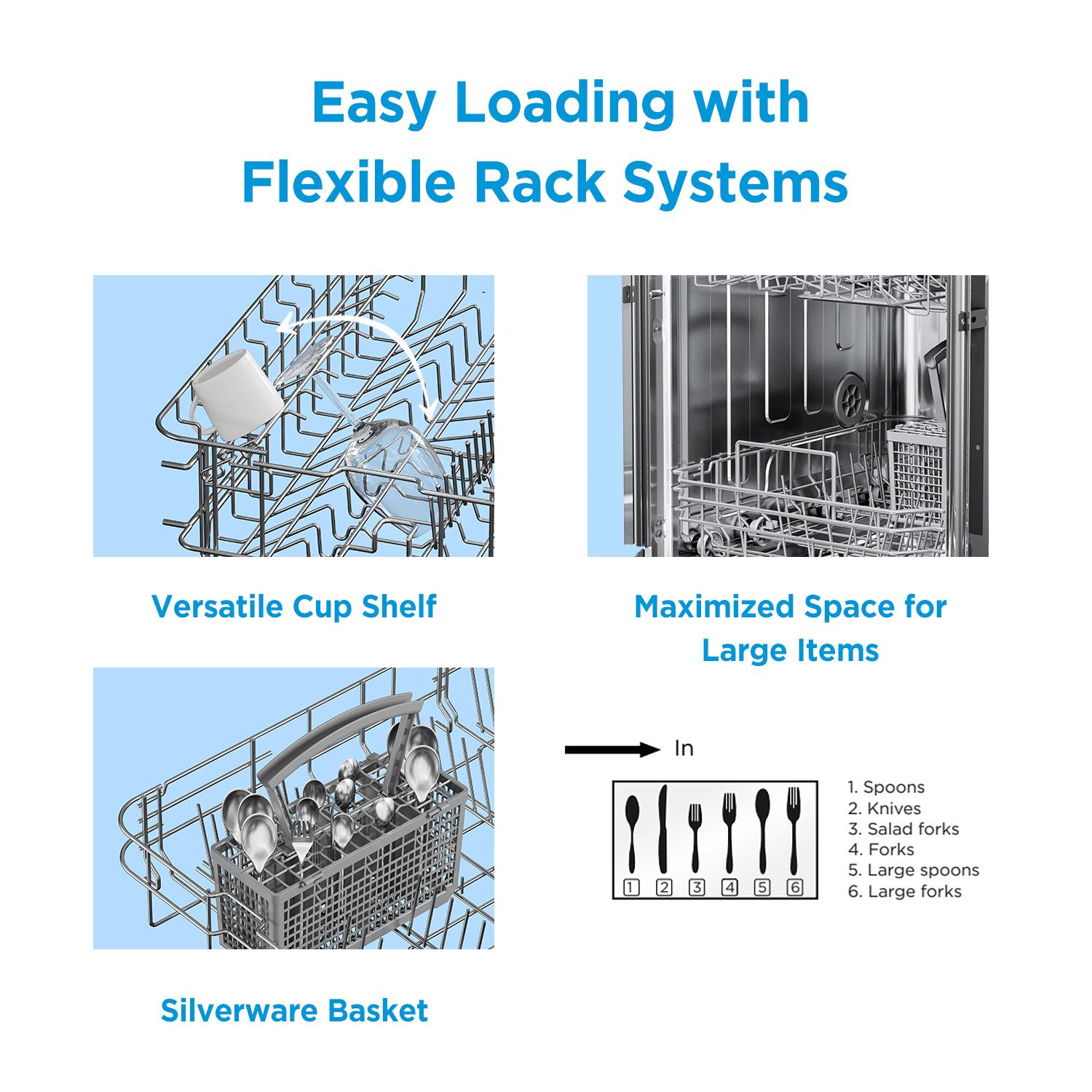 Easy Loading with Flexible Rack Systems

Versatile Cup Shelf

Maximized Space for Large Items

Silverware Basket

In

1 2 3 4 5 6

1. Spoons
2. Knives
3. Salad forks
4. Forks
5. Large spoons
6. Large forks