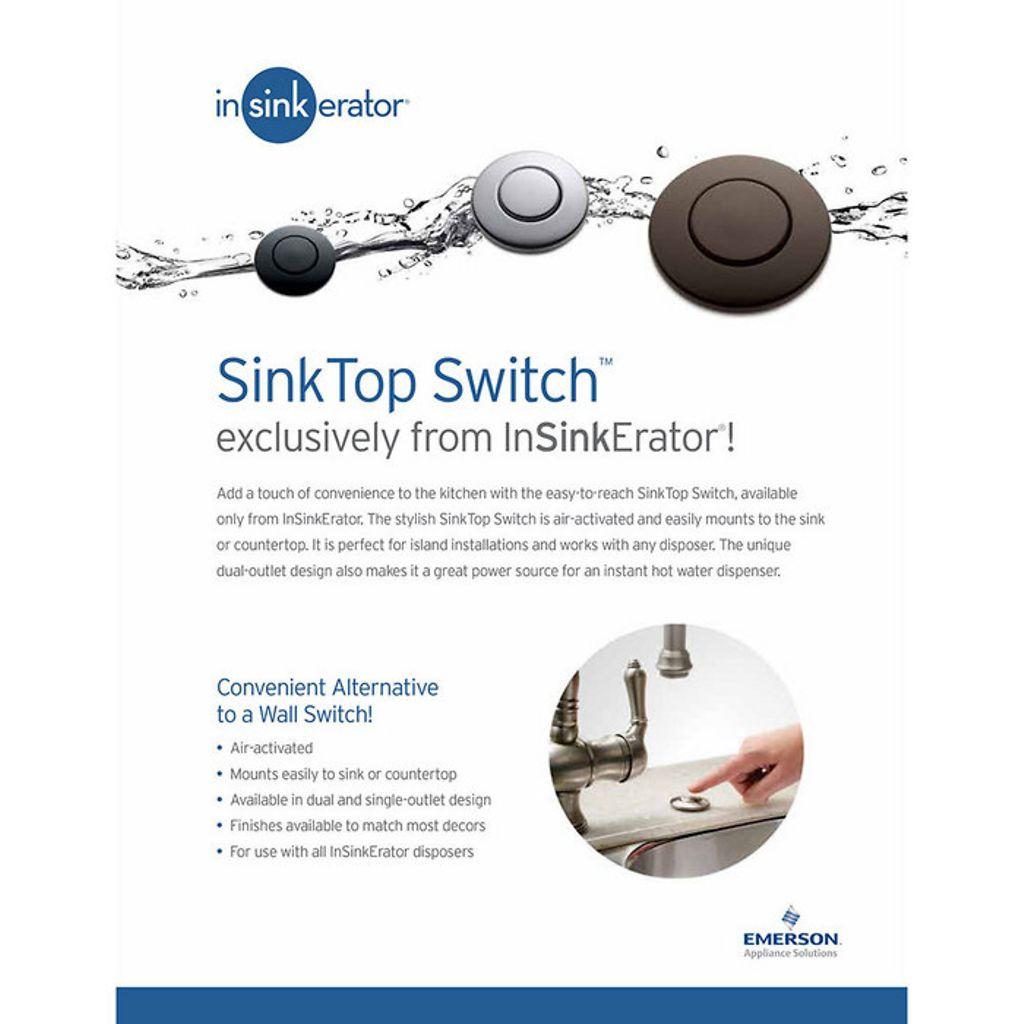 insinkerator®

SinkTop Switch™
exclusively from InSinkErator®!

Add a touch of convenience to the kitchen with the easy-to-reach SinkTop Switch, available only from InSinkErator. The stylish SinkTop Switch is air-activated and easily mounts to the sink or countertop. It is perfect for island installations and works with any disposer. The unique dual-outlet design also makes it a great power source for an instant hot water dispenser.

Convenient Alternative to a Wall Switch!

• Air-activated
• Mounts easily to sink or countertop
• Available in dual and single-outlet design
• Finishes available to match most decors
• For use with all InSinkErator disposers

EMERSON.
Appliance Solutions