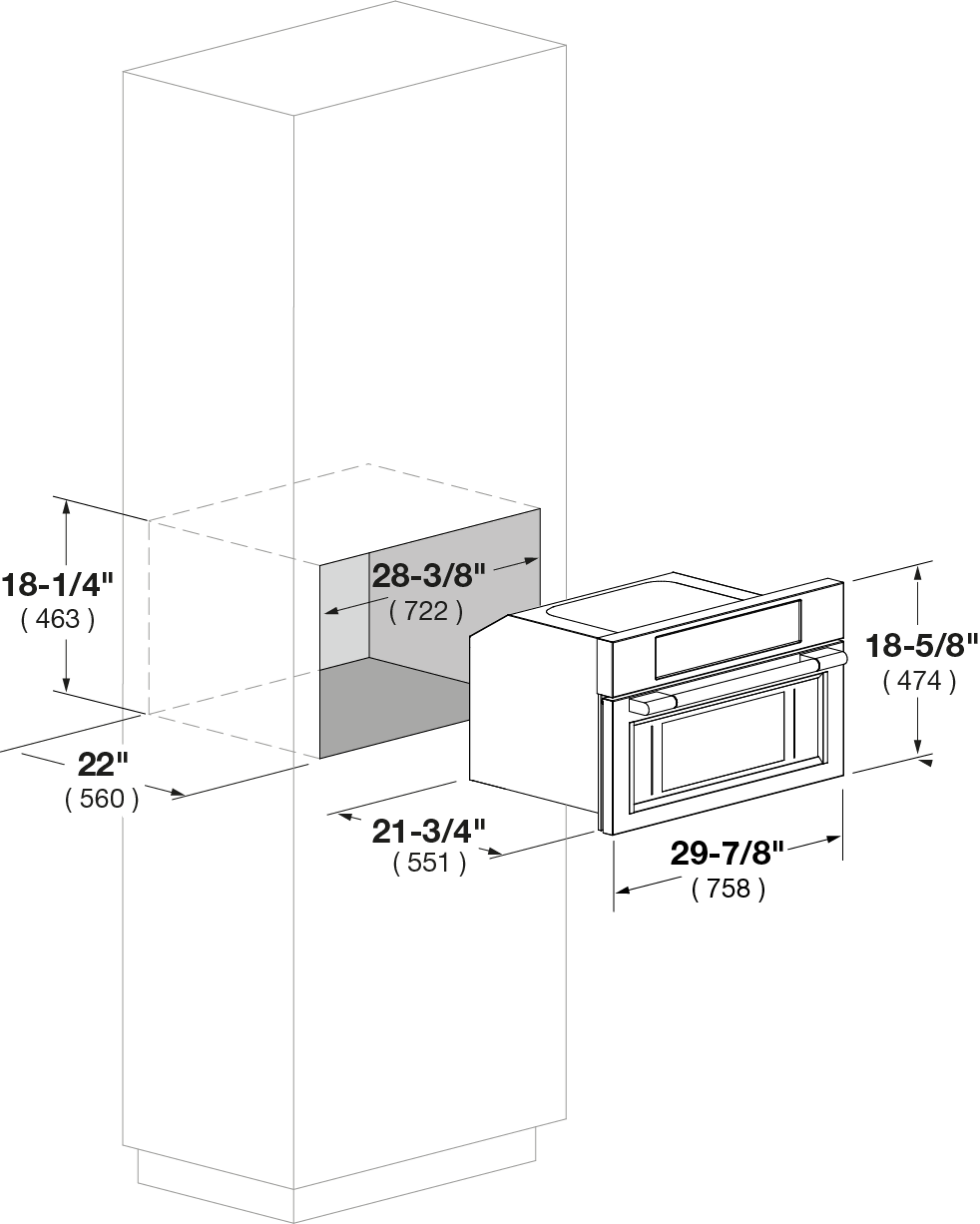 18-1/4"
( 463 )

28-3/8"
( 722 )

18-5/8"
( 474 )

22"
( 560 )

21-3/4"
( 551 )

29-7/8"
( 758 )