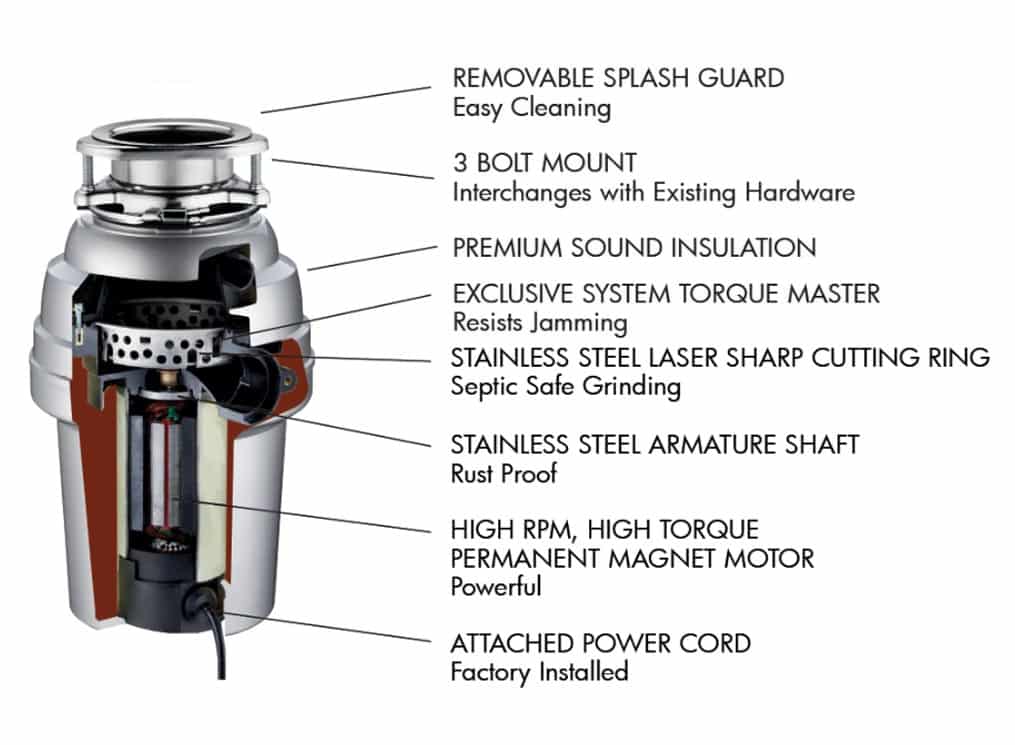 REMOVABLE SPLASH GUARD
Easy Cleaning

3 BOLT MOUNT
Interchanges with Existing Hardware

PREMIUM SOUND INSULATION

EXCLUSIVE SYSTEM TORQUE MASTER
Resists Jamming

STAINLESS STEEL LASER SHARP CUTTING RING
Septic Safe Grinding

STAINLESS STEEL ARMATURE SHAFT
Rust Proof

HIGH RPM, HIGH TORQUE
PERMANENT MAGNET MOTOR
Powerful

ATTACHED POWER CORD
Factory Installed