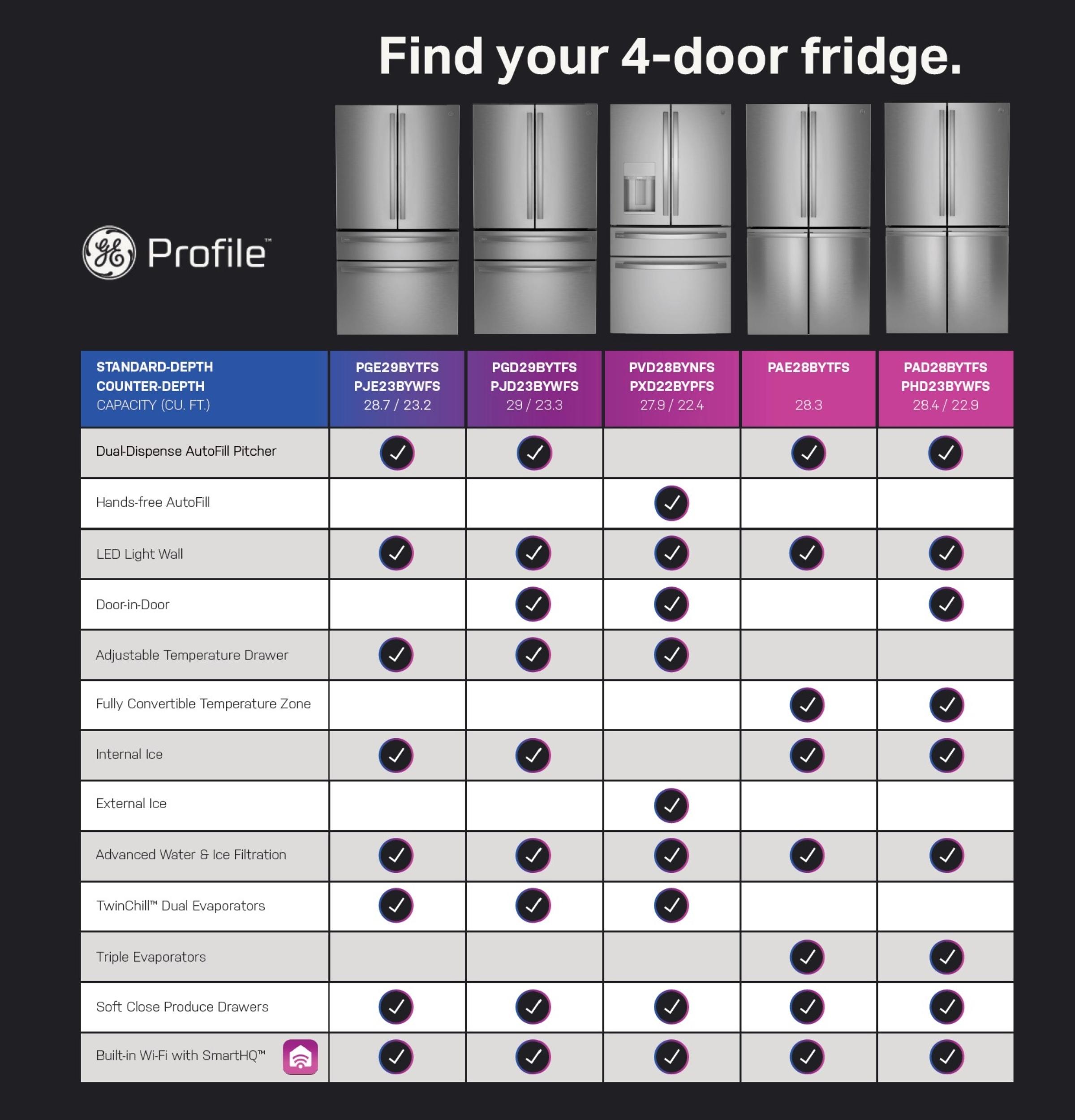 Find your 4-door fridge.

GE Profile™

| STANDARD-DEPTH COUNTER-DEPTH CAPACITY (CU. FT.) | PGE29BYTFS PJE23BYWFS 28.7 / 23.2 | PGD29BYTFS PJD23BYWFS 29 / 23.3 | PVD28BYNFS PXD22BYPFS 27.9 / 22.4 | PAE28BYTFS 28.3 | PAD28BYTFS PHD23BYWFS 28.4 / 22.9 |
|---|---|---|---|---|---|
| Dual-Dispense AutoFill Pitcher | ✓ | ✓ | | ✓ | ✓ |
| Hands-free AutoFill | | | ✓ | | |
| LED Light Wall | ✓ | ✓ | ✓ | ✓ | ✓ |
| Door-in-Door | | ✓ | ✓ | | ✓ |
| Adjustable Temperature Drawer | ✓ | ✓ | ✓ | | |
| Fully Convertible Temperature Zone | | | | ✓ | ✓ |
| Internal Ice | ✓ | ✓ | | ✓ | ✓ |
| External Ice | | | ✓ | | |
| Advanced Water & Ice Filtration | ✓ | ✓ | ✓ | ✓ | ✓ |
| TwinChill™ Dual Evaporators | ✓ | ✓ | ✓ | | |
| Triple Evaporators | | | | ✓ | ✓ |
| Soft Close Produce Drawers | ✓ | ✓ | ✓ | ✓ | ✓ |
| Built-in Wi-Fi with SmartHQ™ | ✓ | ✓ | ✓ | ✓ | ✓ |