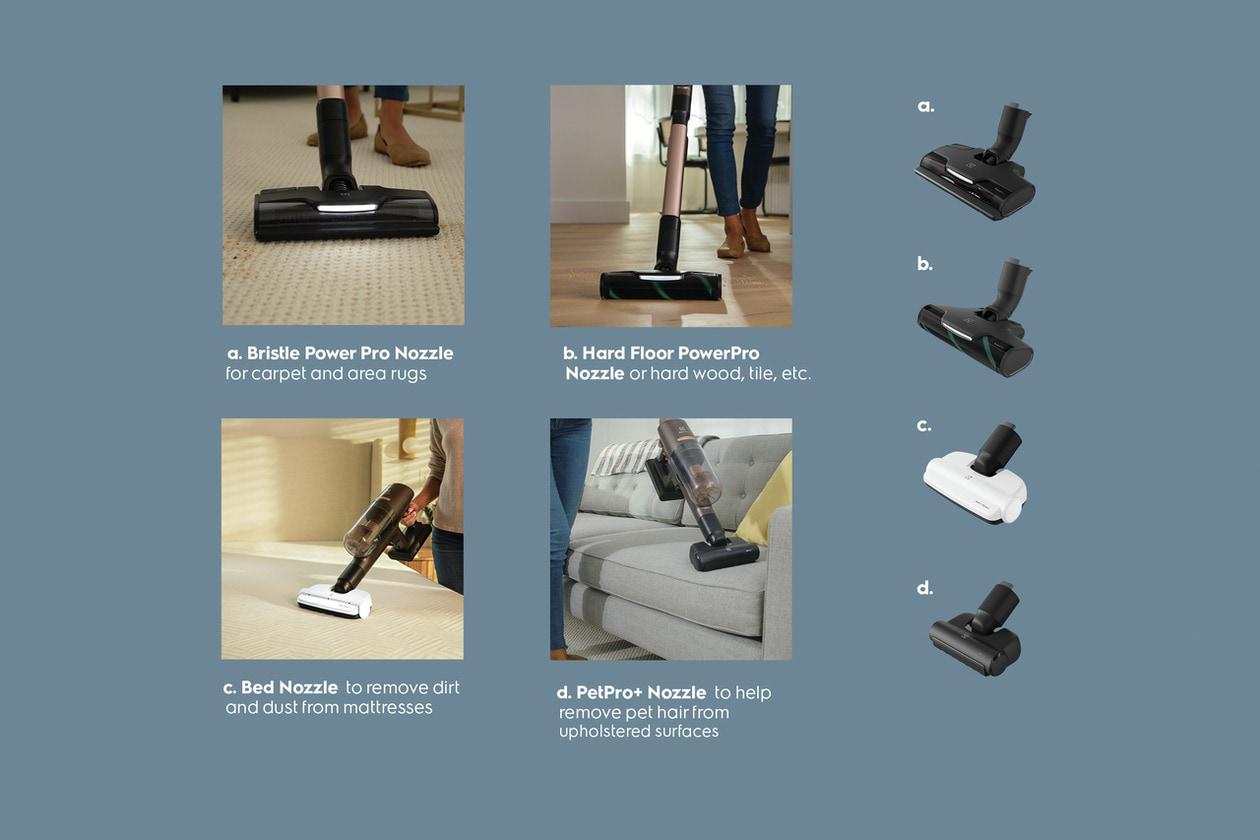 a. Bristle Power Pro Nozzle for carpet and area rugs

b. Hard Floor PowerPro Nozzle or hard wood, tile, etc.

c. Bed Nozzle to remove dirt and dust from mattresses

d. PetPro+ Nozzle to help remove pet hair from upholstered surfaces

a.

b.

c.

d.