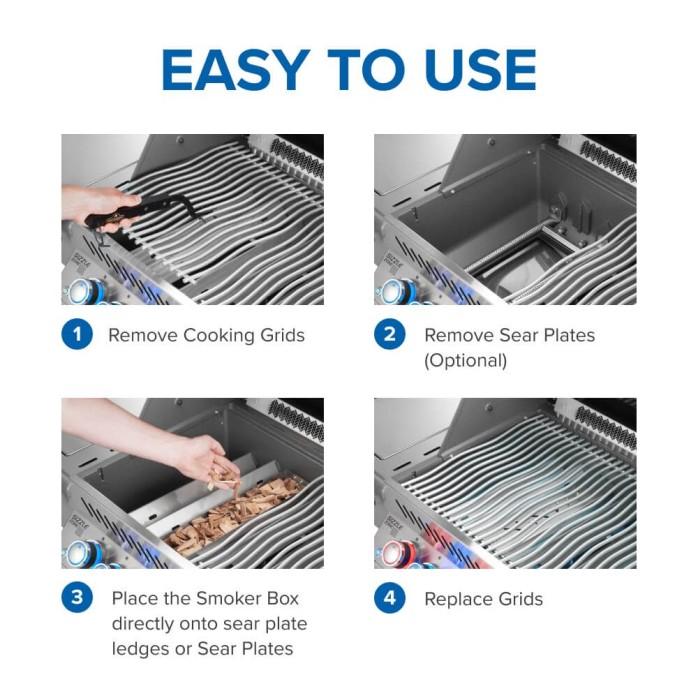 EASY TO USE

1 Remove Cooking Grids

2 Remove Sear Plates (Optional)

3 Place the Smoker Box directly onto sear plate ledges or Sear Plates

4 Replace Grids