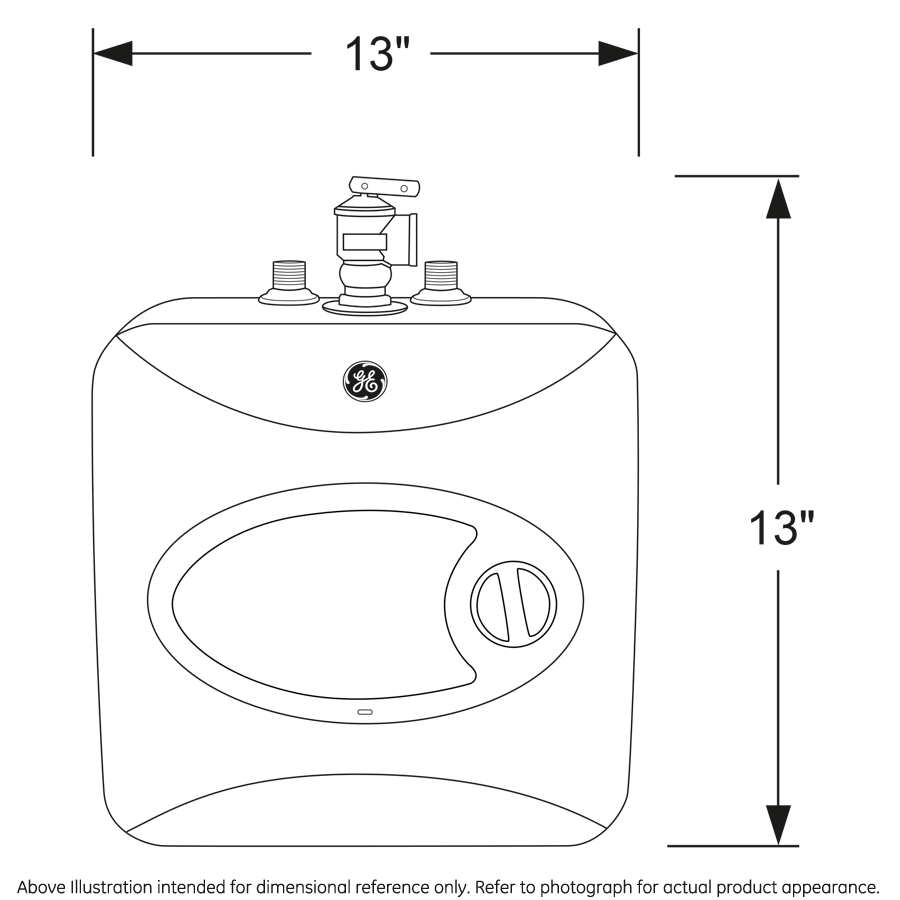 13"

GE

13"

Above Illustration intended for dimensional reference only. Refer to photograph for actual product appearance.