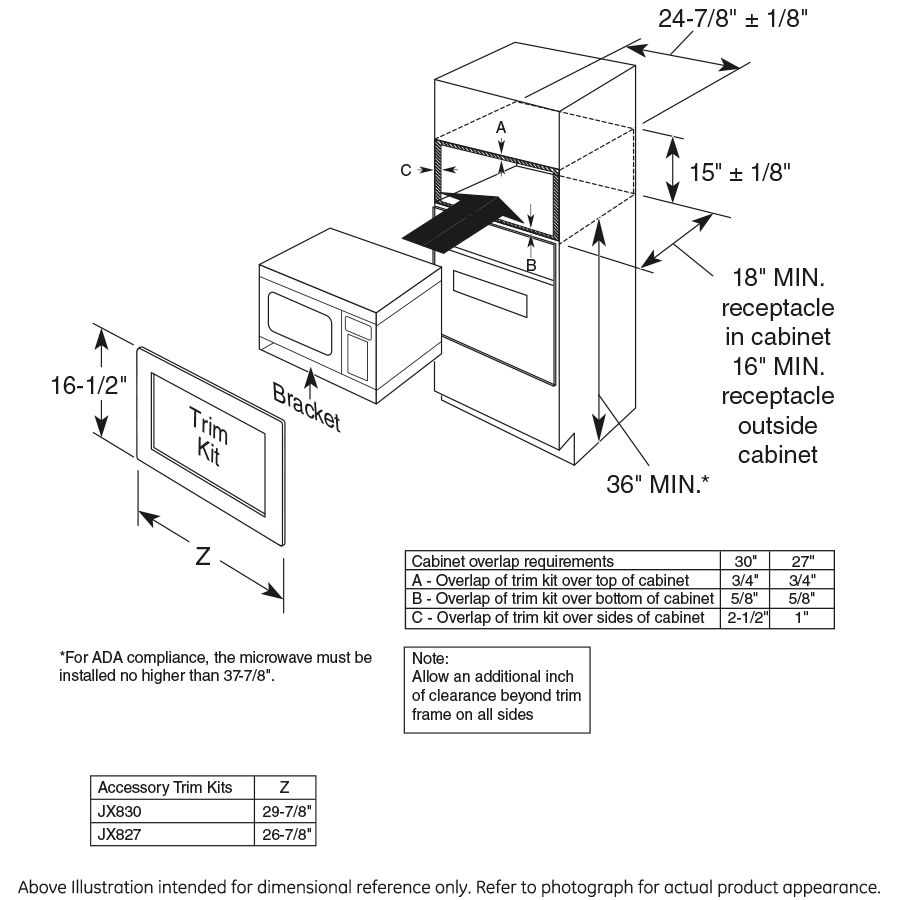 24-7/8" ± 1/8"

A

C

15" ± 1/8"

B

18" MIN. receptacle in cabinet 16" MIN. receptacle outside cabinet

16-1/2"

Trim Kit

Bracket

36" MIN.*

Z

| Cabinet overlap requirements | 30" | 27" |
|---|---|---|
| A - Overlap of trim kit over top of cabinet | 3/4" | 3/4" |
| B - Overlap of trim kit over bottom of cabinet | 5/8" | 5/8" |
| C - Overlap of trim kit over sides of cabinet | 2-1/2" | 1" |

*For ADA compliance, the microwave must be installed no higher than 37-7/8".

Note:
Allow an additional inch of clearance beyond trim frame on all sides

| Accessory Trim Kits | Z |
|---|---|
| JX830 | 29-7/8" |
| JX827 | 26-7/8" |

Above Illustration intended for dimensional reference only. Refer to photograph for actual product appearance.