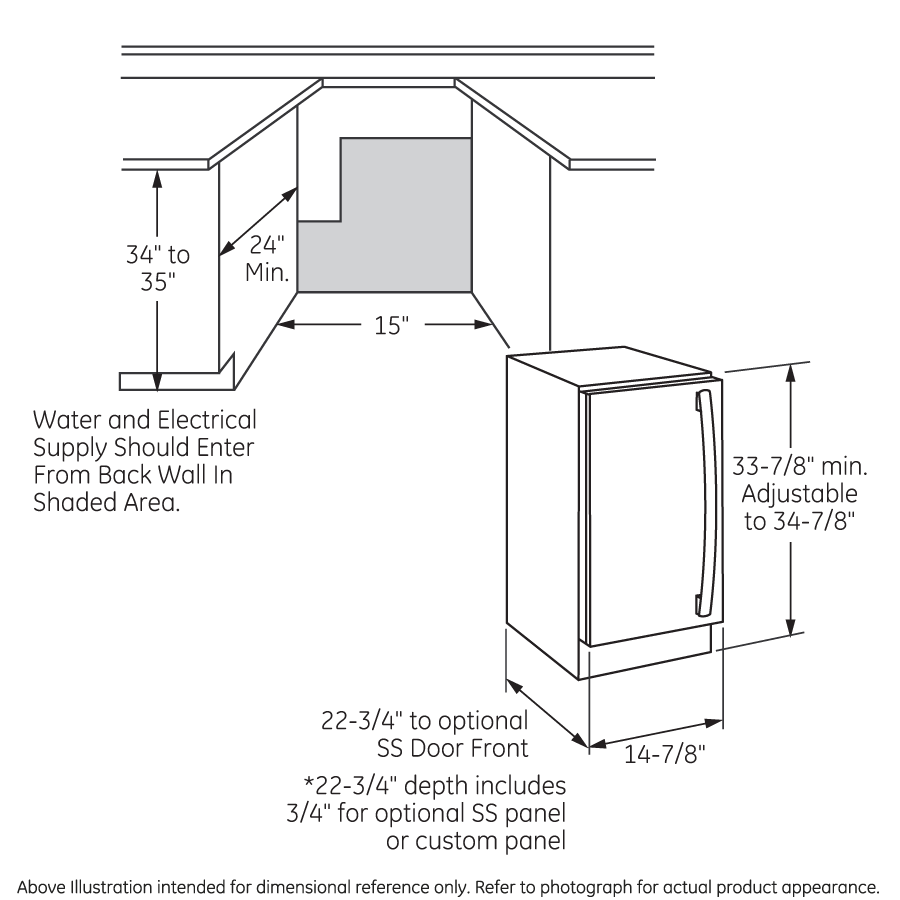 34" to 35"

24" Min.

15"

Water and Electrical Supply Should Enter From Back Wall In Shaded Area.

33-7/8" min. Adjustable to 34-7/8"

22-3/4" to optional SS Door Front

14-7/8"

*22-3/4" depth includes 3/4" for optional SS panel or custom panel

Above Illustration intended for dimensional reference only. Refer to photograph for actual product appearance.