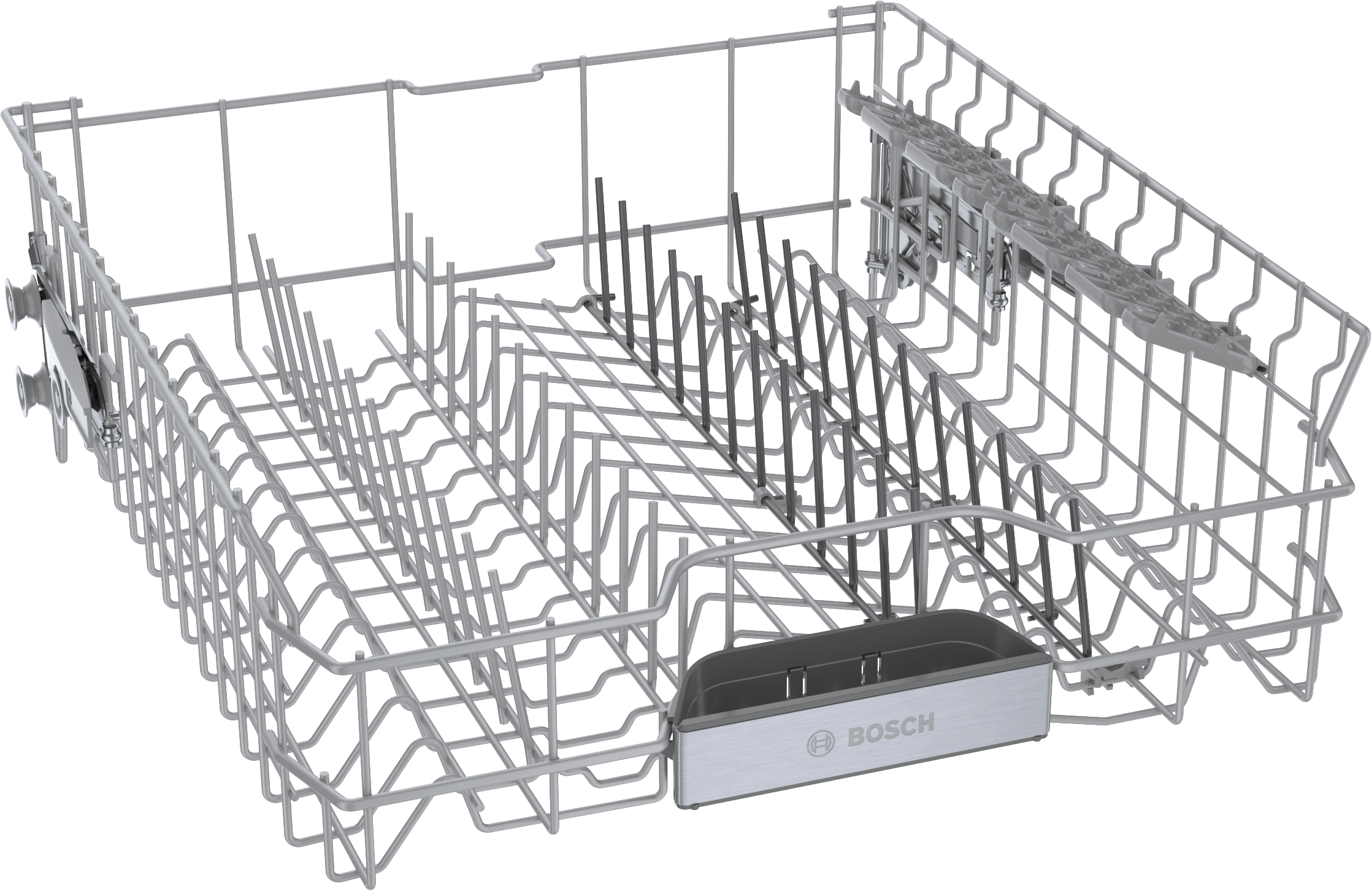 BOSCH