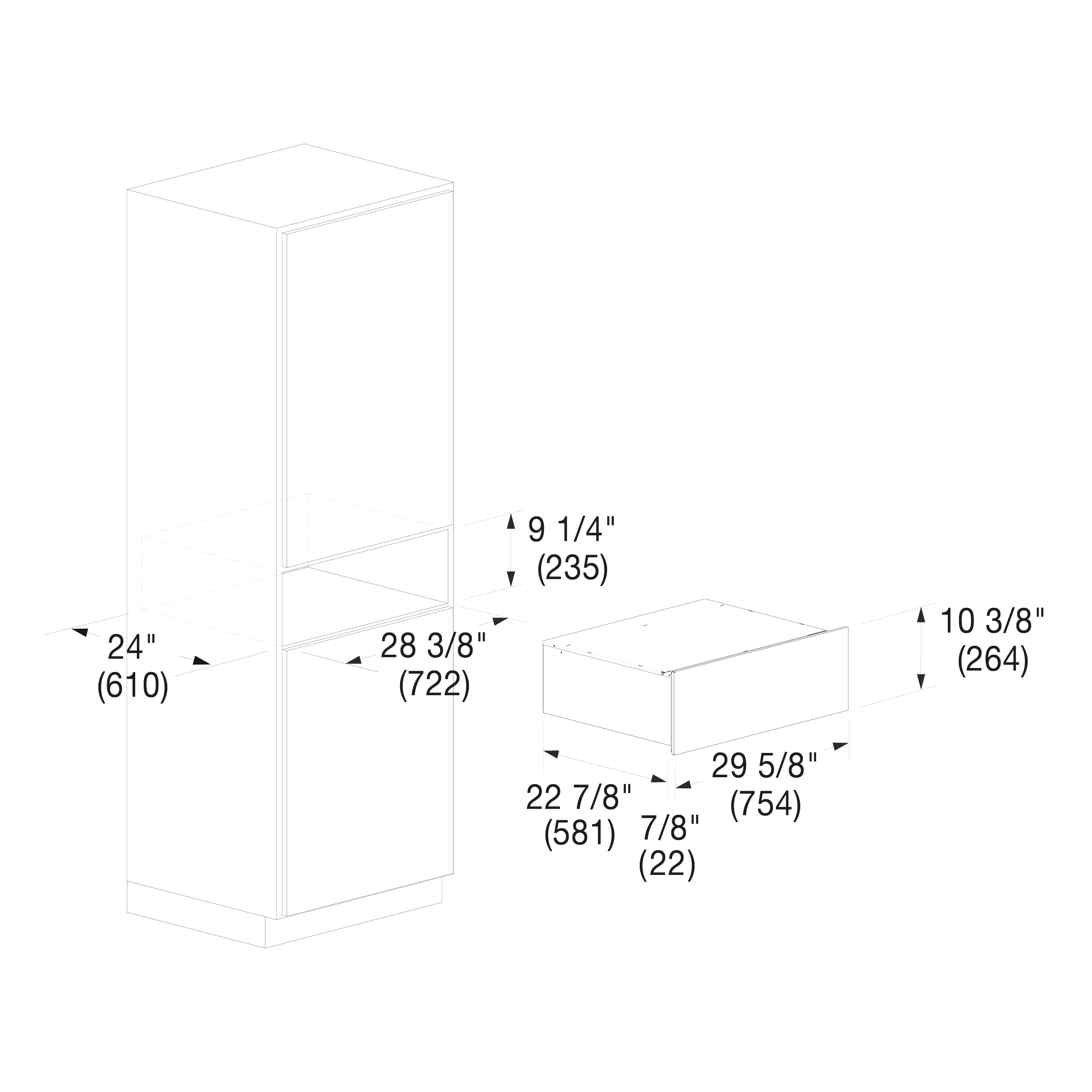 9 1/4"
(235)

24"
(610)

28 3/8"
(722)

10 3/8"
(264)

29 5/8"
(754)

22 7/8"
(581)

7/8"
(22)