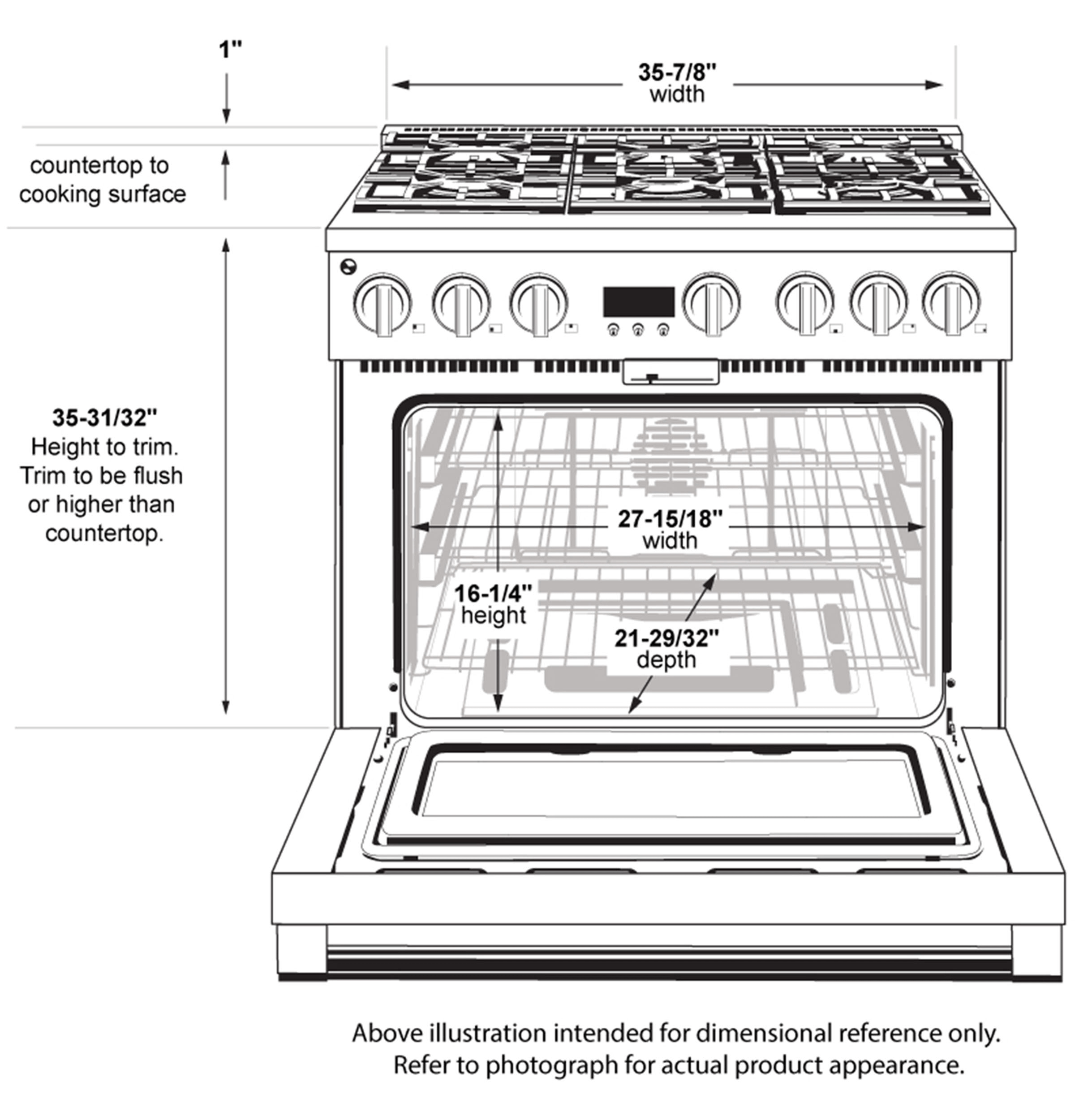 1"

countertop to cooking surface

35-7/8"
width

35-31/32"
Height to trim. Trim to be flush or higher than countertop.

27-15/18"
width

16-1/4"
height

21-29/32"
depth

Above illustration intended for dimensional reference only.
Refer to photograph for actual product appearance.